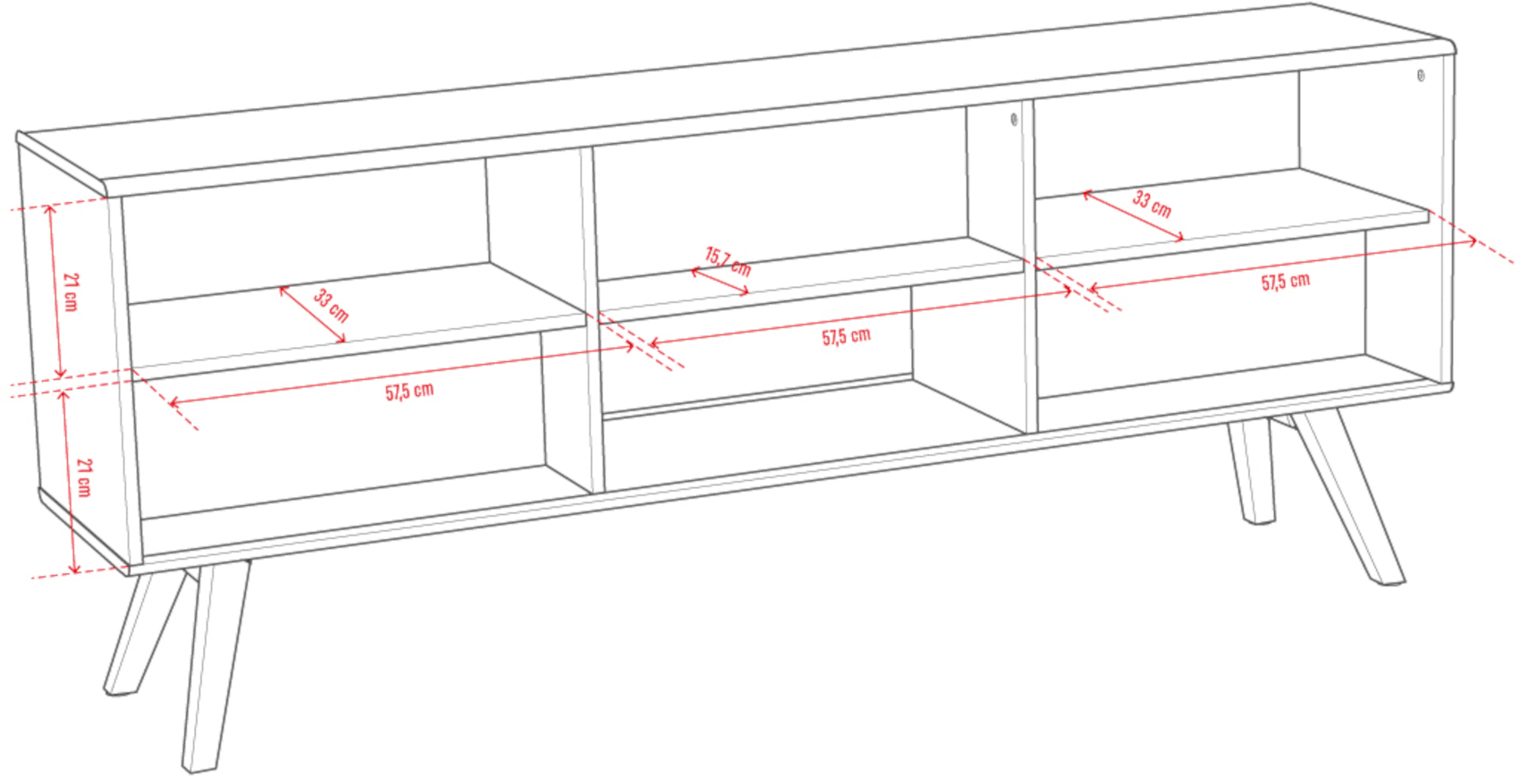 21 cm

21 cm

33 cm

57,5 cm

15,7 cm

57,5 cm

33 cm

57,5 cm