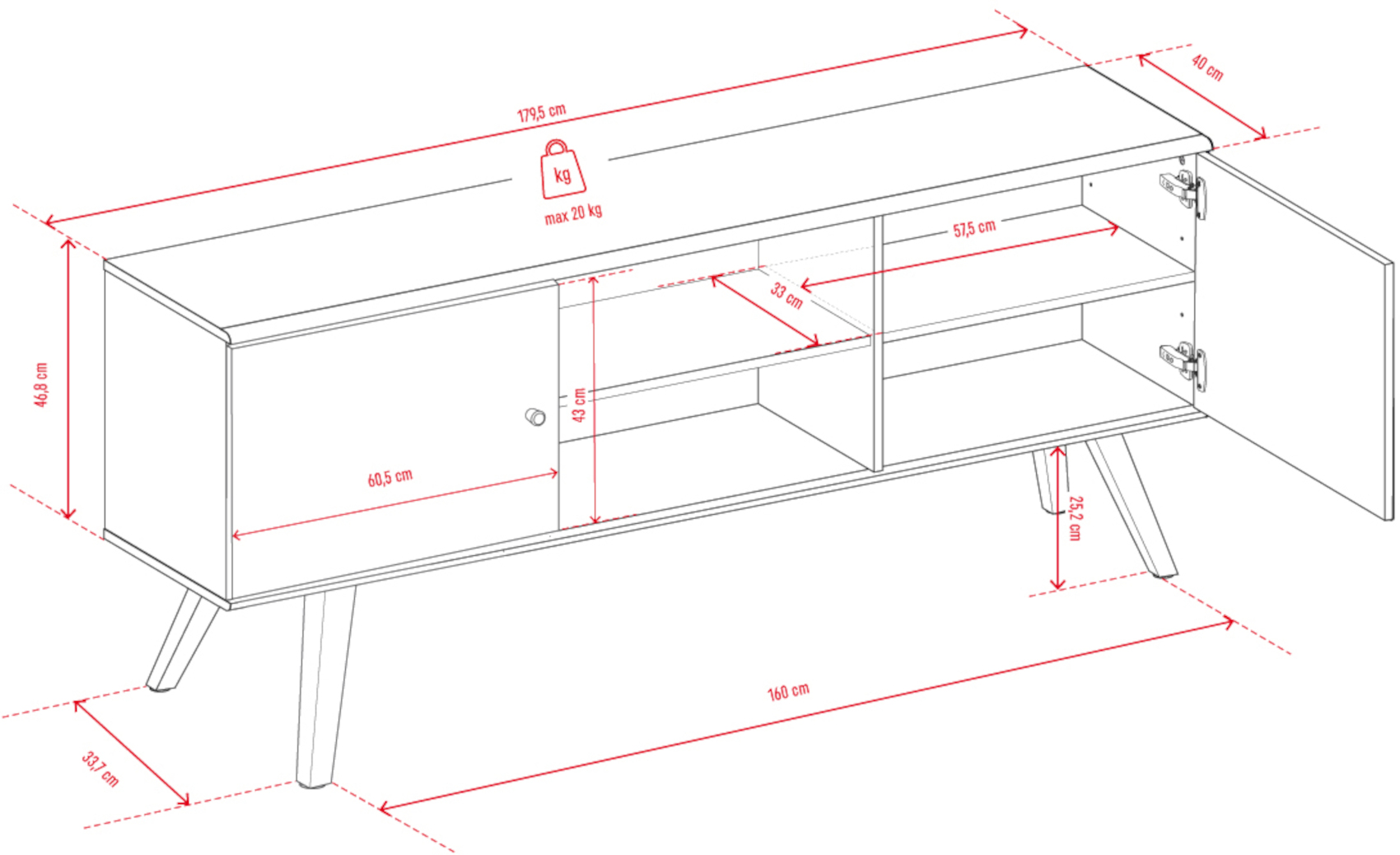 179,5 cm

40 cm

kg

max 20 kg

57,5 cm

33 cm

46,8 cm

43 cm

60,5 cm

25,2 cm

160 cm

33,7 cm