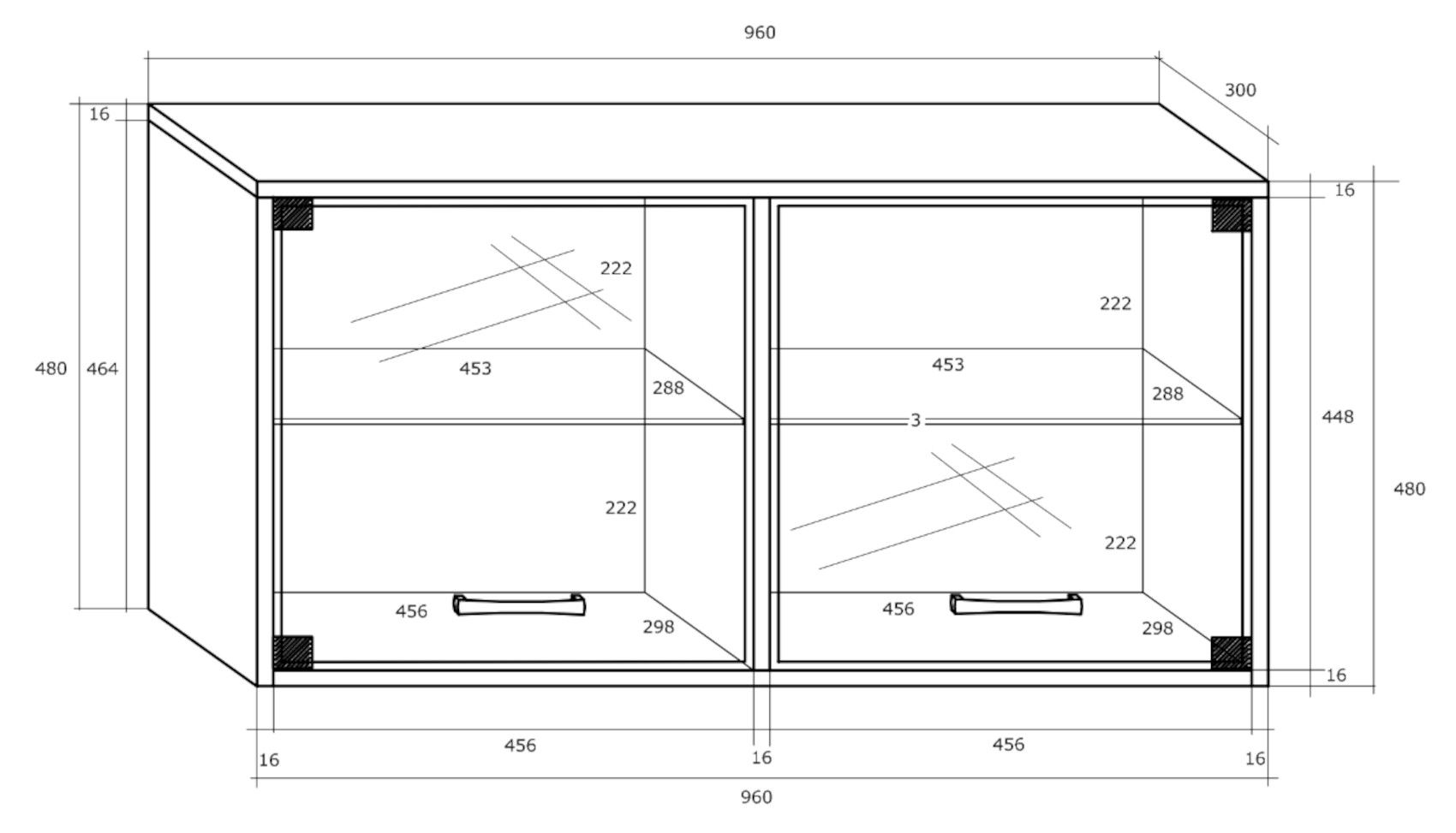 960

300

16

16

480 464

222

222

453

453

288

288

3

448

480

222

222

456

456

298

298

16

16 456 16 456 16

960