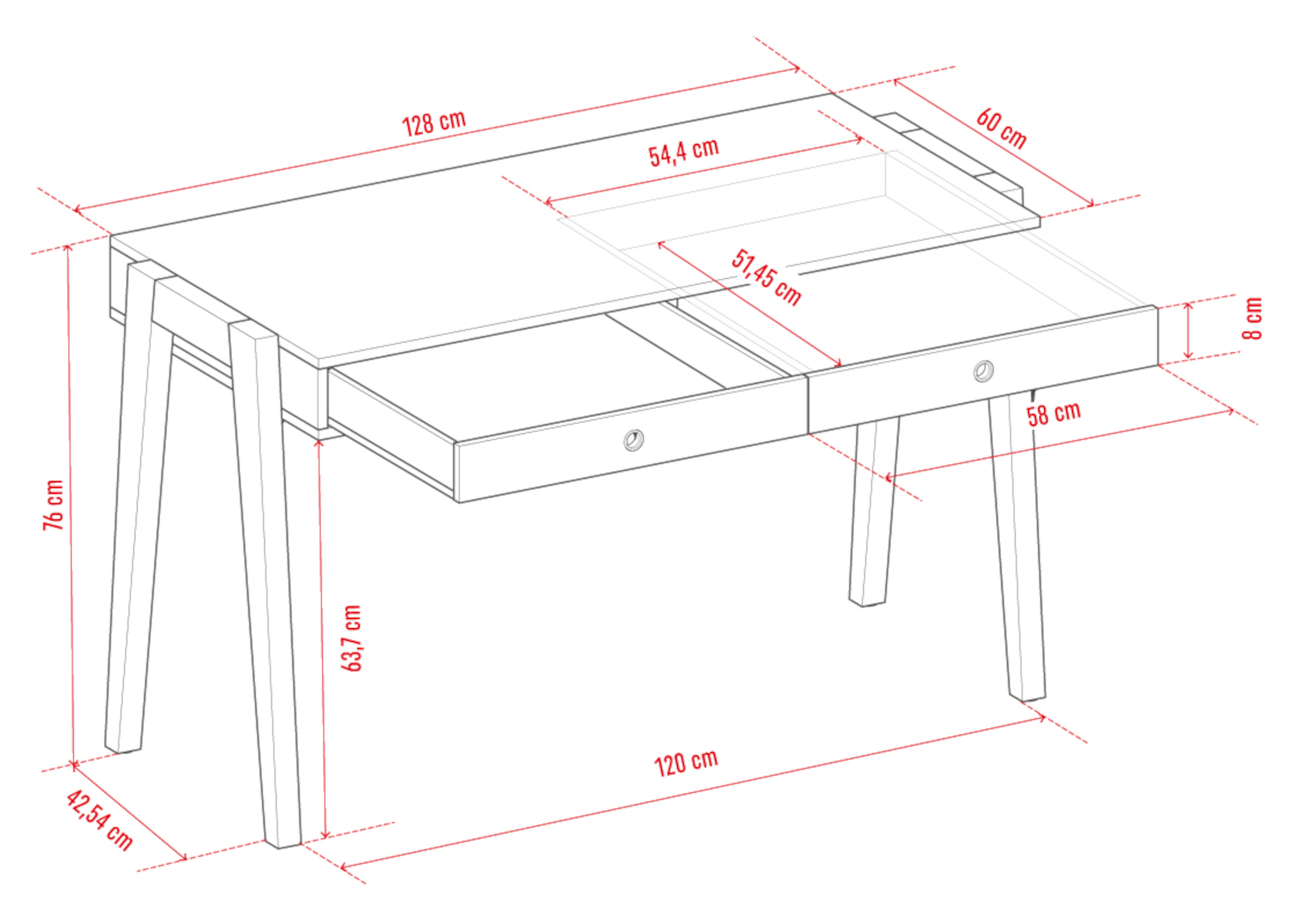 128 cm
60 cm
54,4 cm
51,45 cm
8 cm
58 cm
76 cm
63,7 cm
120 cm
42,54 cm