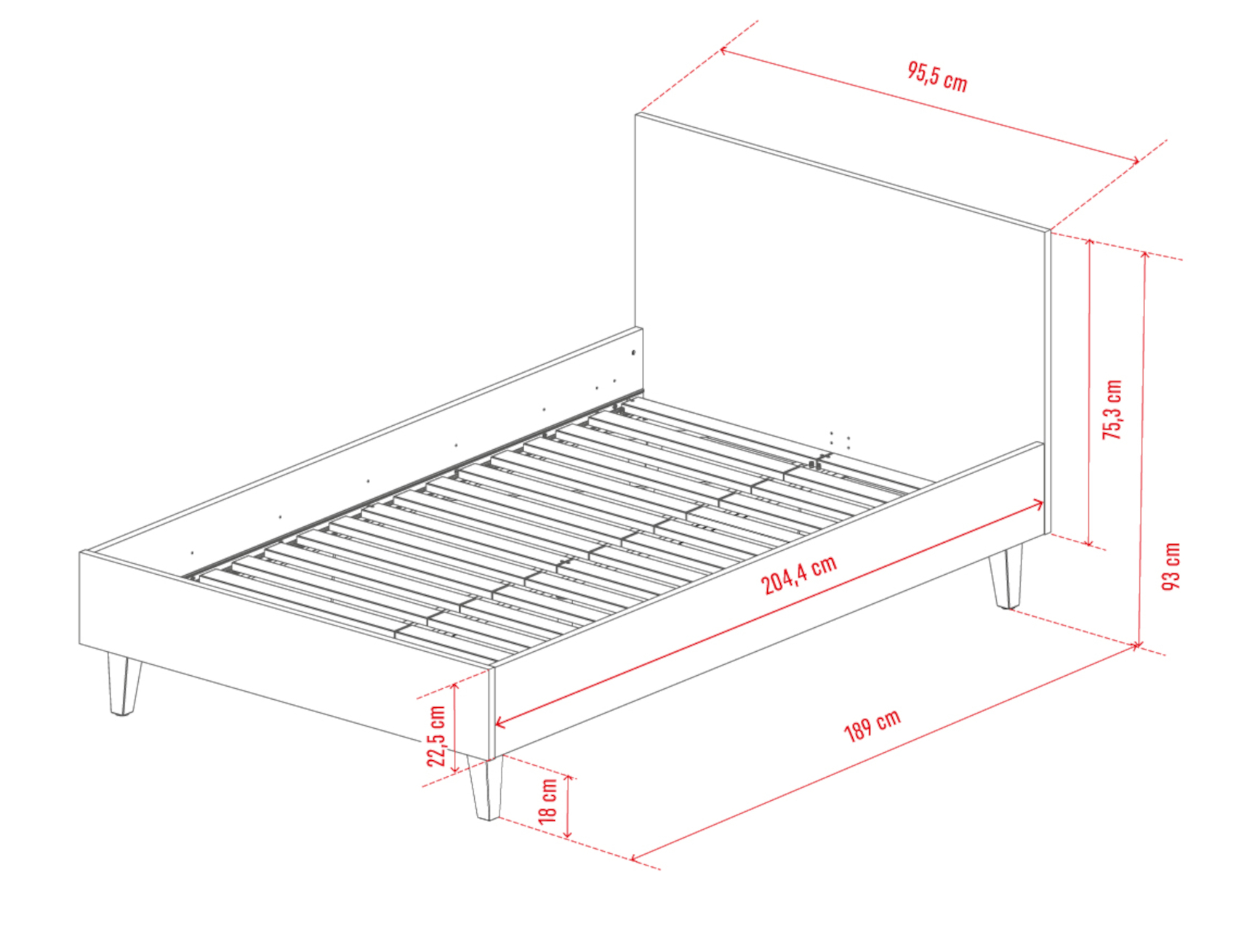 95,5 cm

75,3 cm

93 cm

204,4 cm

22,5 cm

18 cm

189 cm