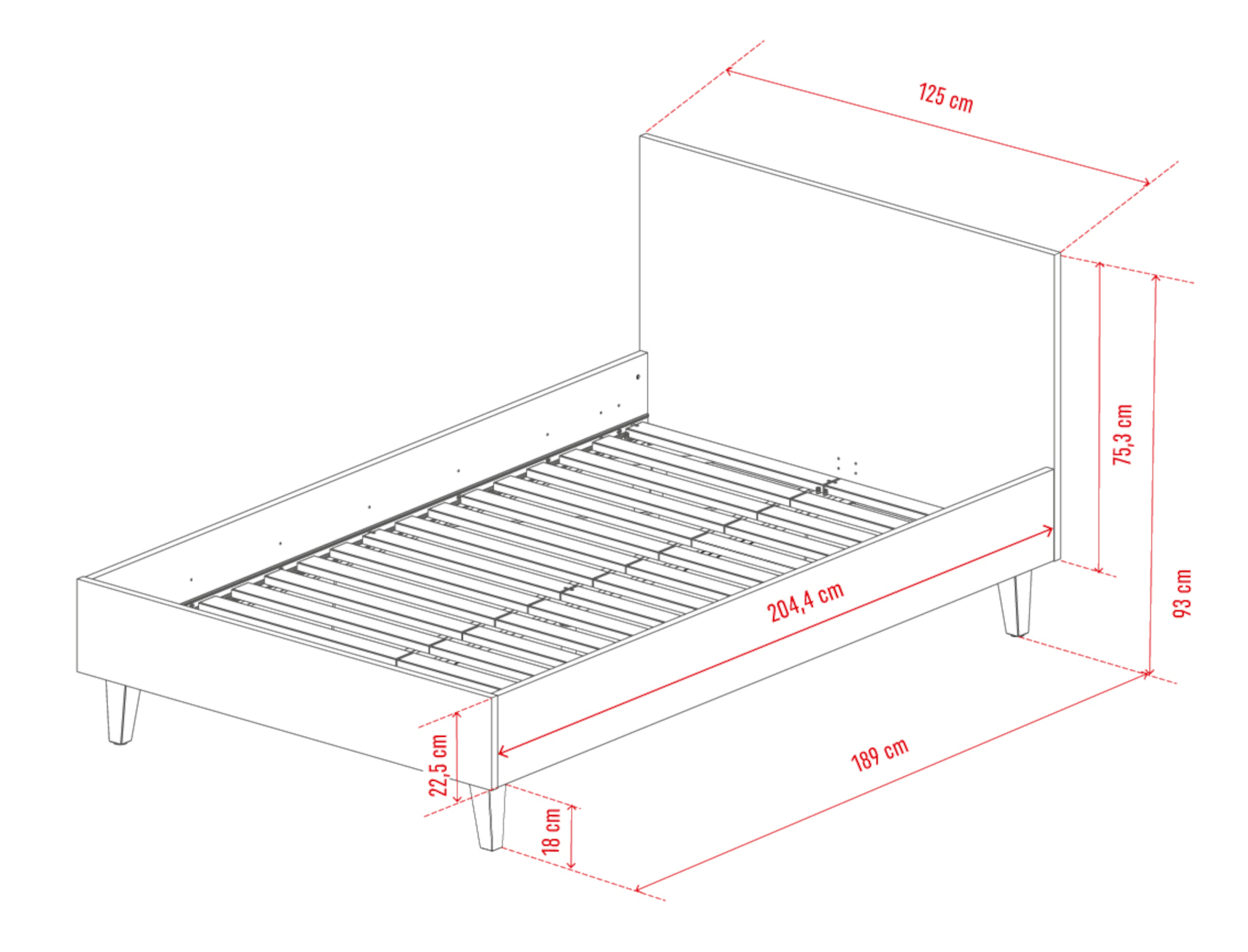 125 cm

75,3 cm

93 cm

204,4 cm

22,5 cm

18 cm

189 cm