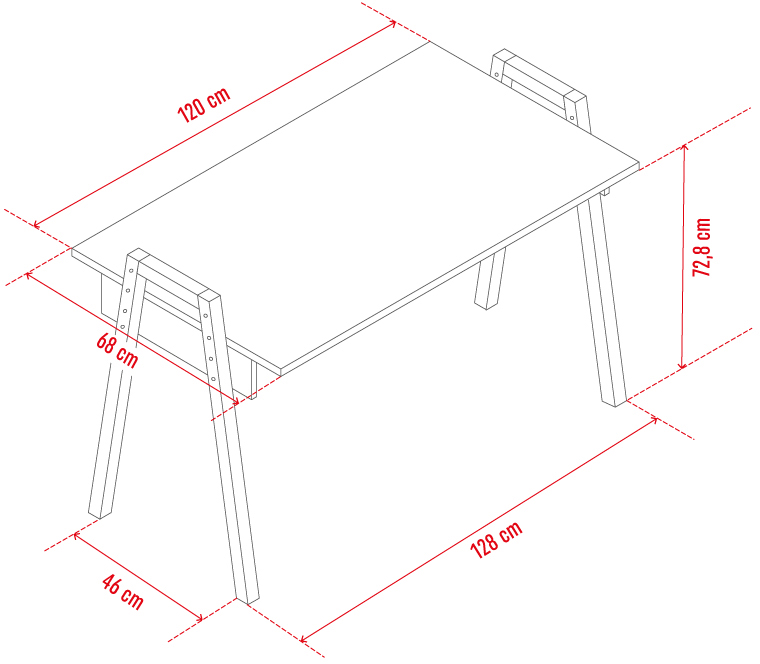 120 cm

72,8 cm

68 cm

128 cm

46 cm