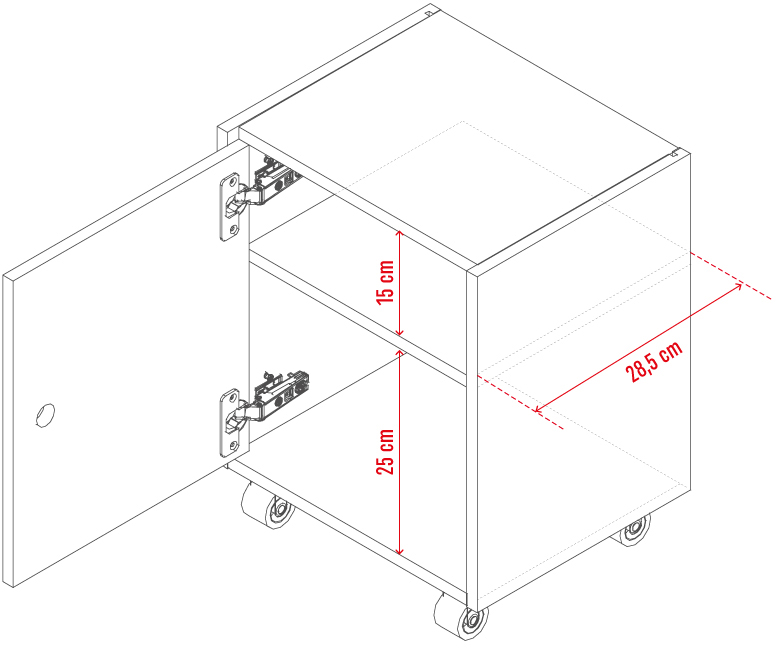 15 cm
25 cm
28,5 cm