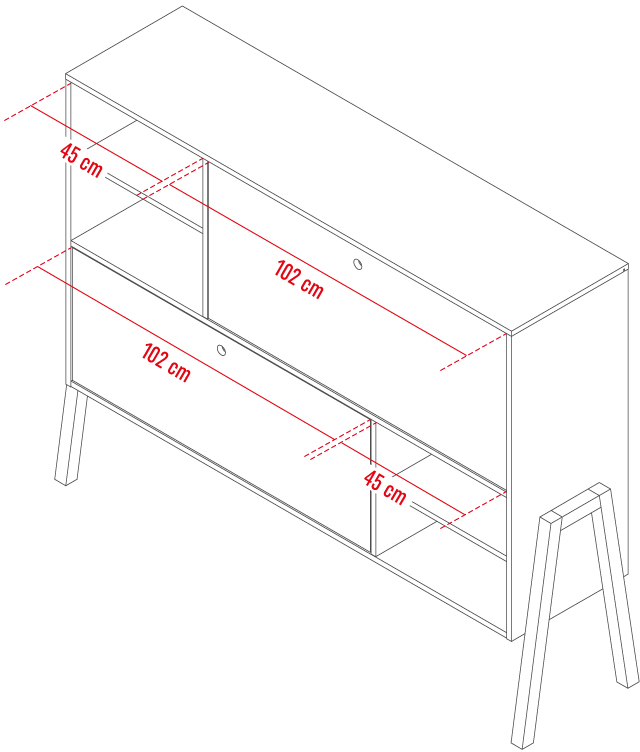 45 cm

102 cm

102 cm

45 cm