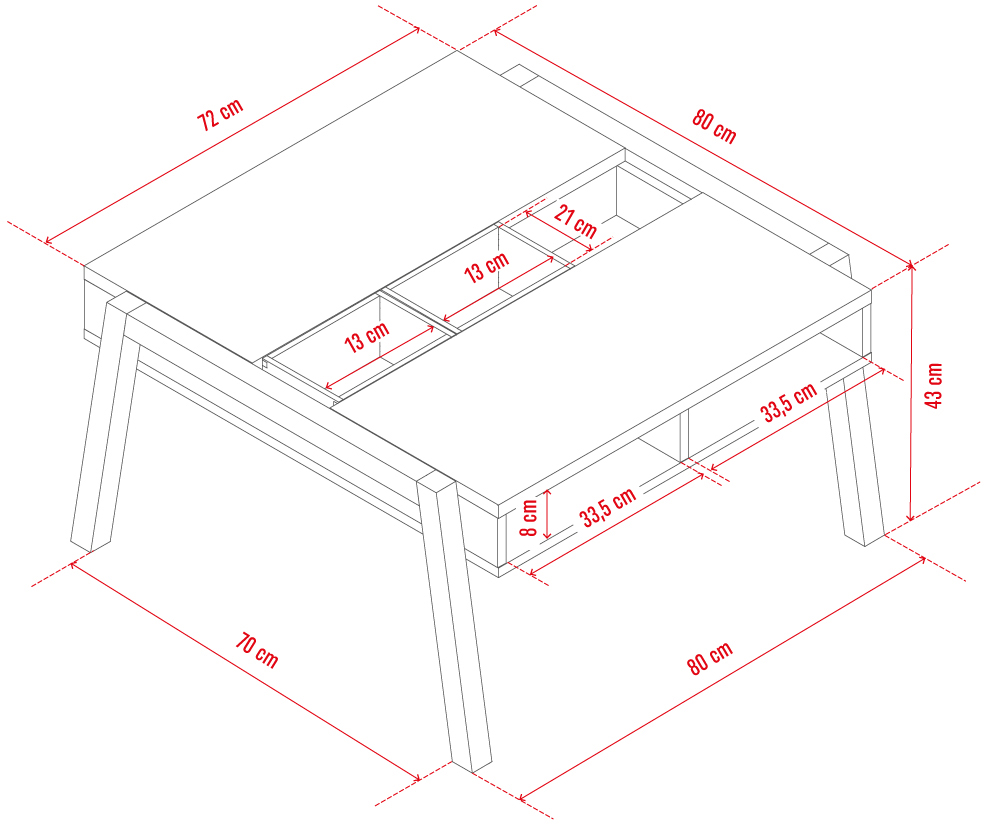 72 cm
80 cm
21 cm
13 cm
13 cm
43 cm
33,5 cm
8 cm
33,5 cm
70 cm
80 cm