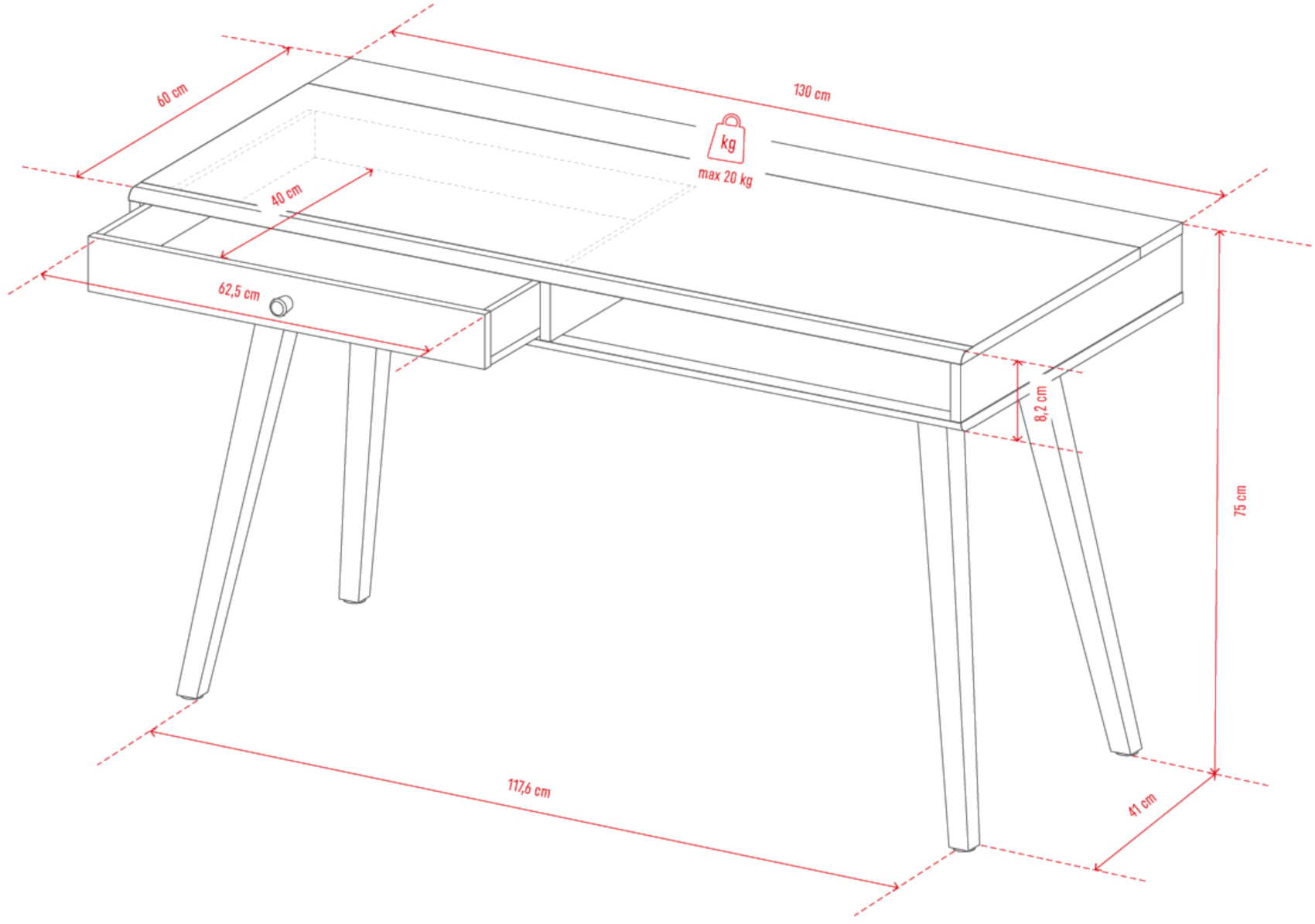 60 cm

130 cm

kg

max 20 kg

40 cm

62,5 cm

8,2 cm

75 cm

117,6 cm

41 cm