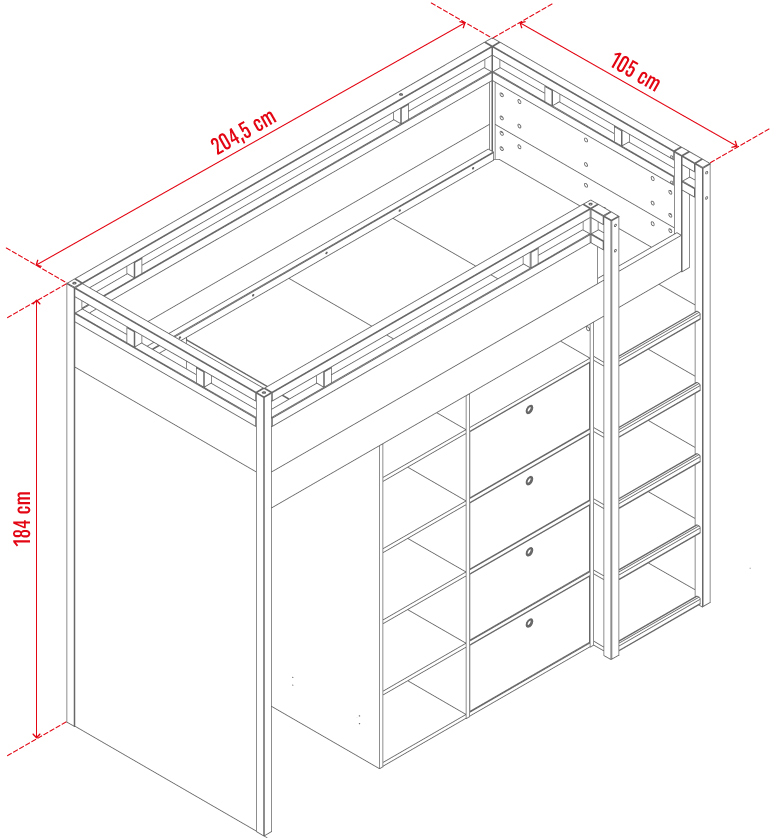 204,5 cm
105 cm
184 cm