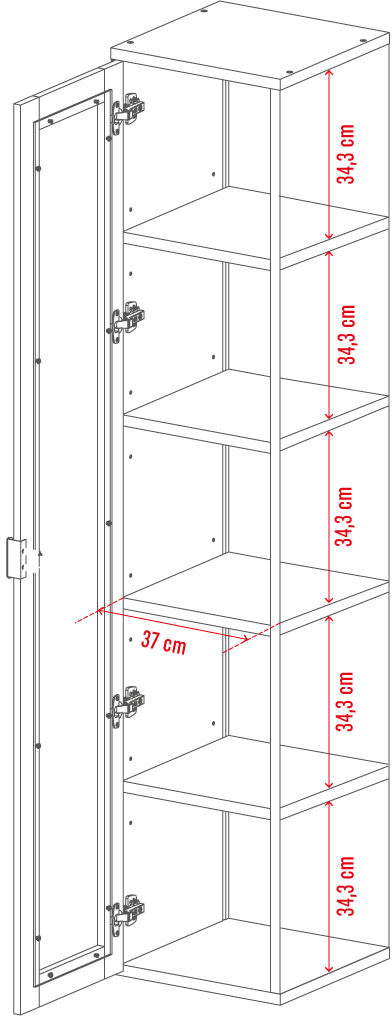 34,3 cm
34,3 cm
34,3 cm
37 cm
34,3 cm
34,3 cm