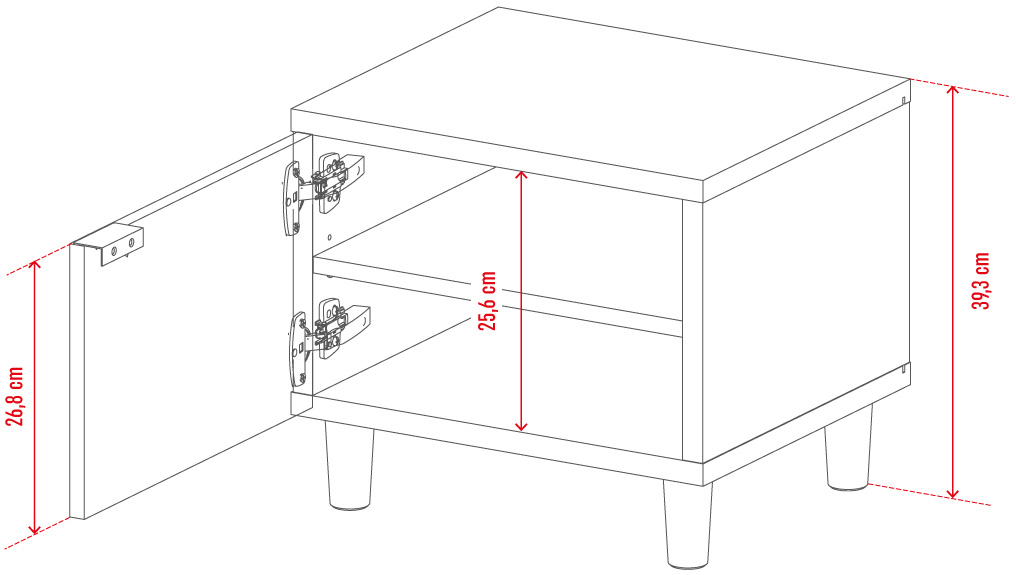 26,8 cm

25,6 cm

39,3 cm